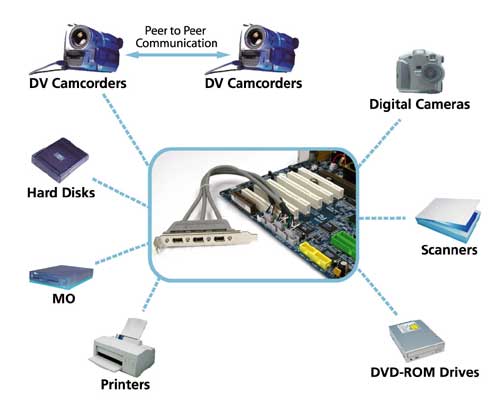 Peer to Peer Communication

DV Camcorders

DV Camcorders

Digital Cameras

Hard Disks

Scanners

MO

Printers

DVD-ROM Drives