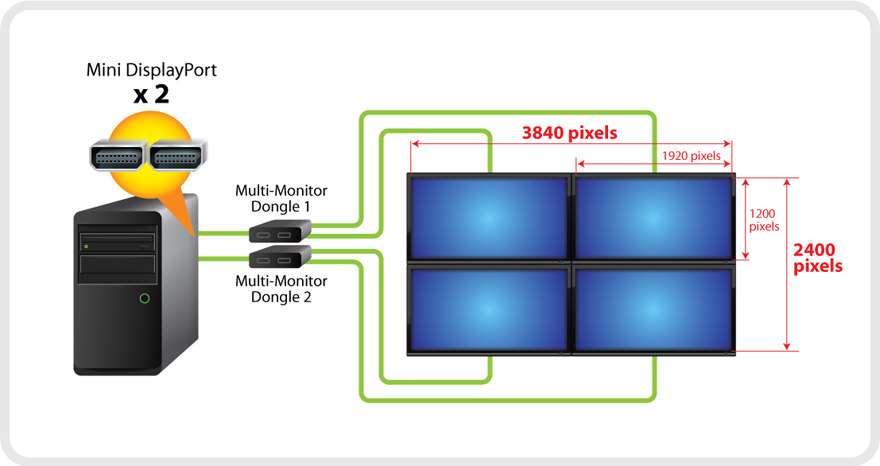 Mini DisplayPort
x 2

Multi-Monitor
Dongle 1

Multi-Monitor
Dongle 2

3840 pixels

1920 pixels

1200 pixels

2400 pixels