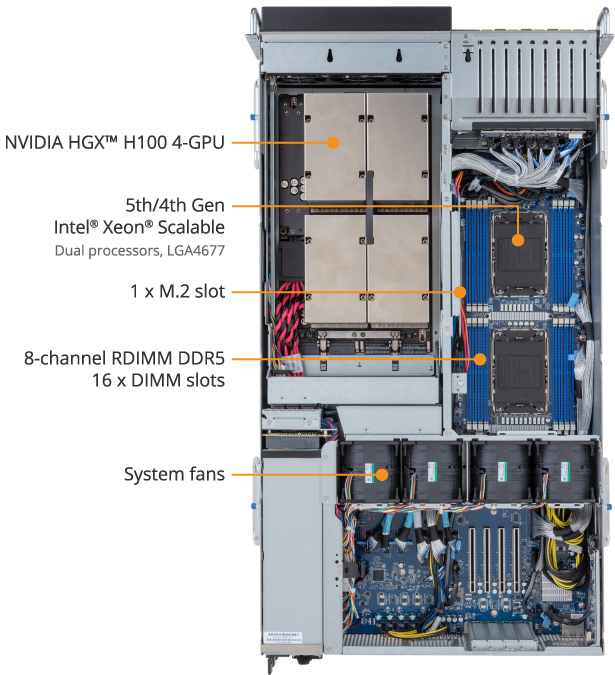 NVIDIA HGX™ H100 4-GPU

5th/4th Gen
Intel® Xeon® Scalable
Dual processors, LGA4677

1 x M.2 slot

8-channel RDIMM DDR5
16 x DIMM slots

System fans